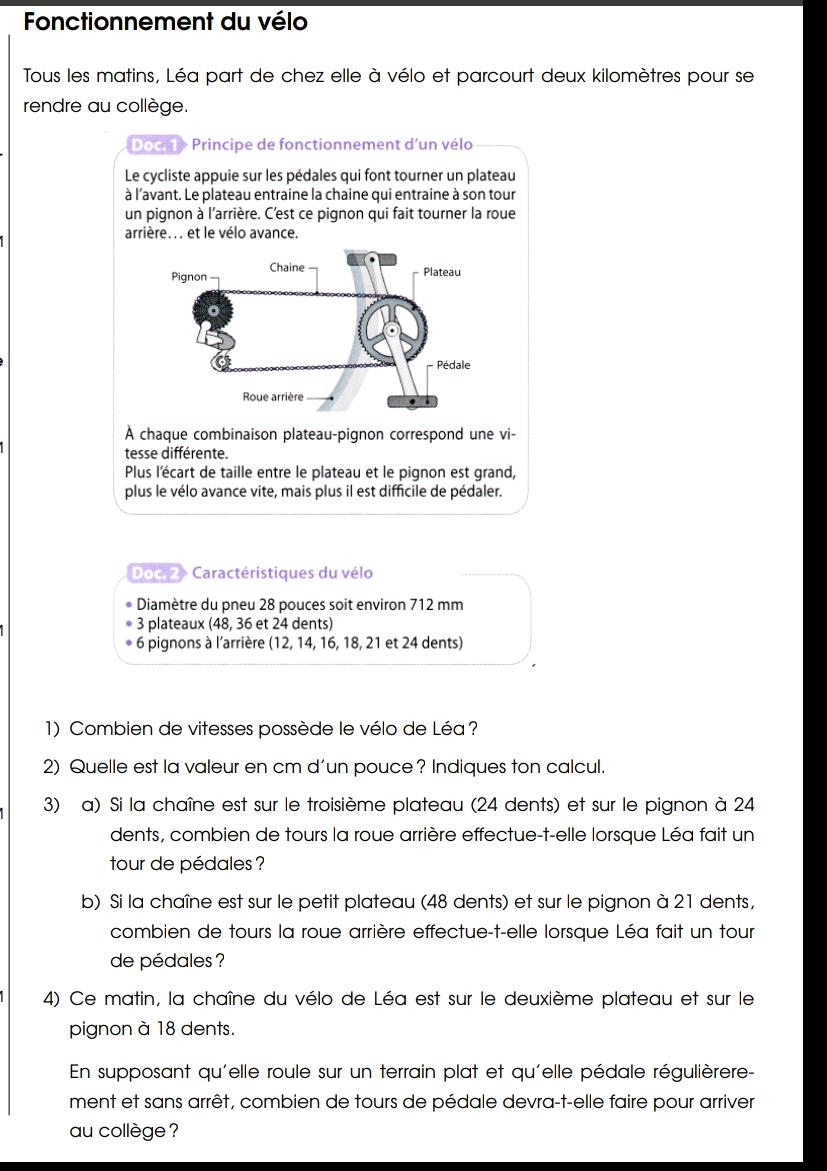 Fonctionnement du vélo

Tous les matins, Léa part de chez elle à vélo et parcourt deux kilomètres pour se rendre au collège.

Doc. 1 Principe de fonctionnement d'un vélo

Le cycliste appuie sur les pédales qui font tourner un plateau à l'avant. Le plateau entraine la chaine qui entraine à son tour un pignon à l'arrière. C'est ce pignon qui fait tourner la roue arrière… et le vélo avance.

Pignon
Chaine
Plateau
Pédale
Roue arrière

À chaque combinaison plateau-pignon correspond une vitesse différente.
Plus l'écart de taille entre le plateau et le pignon est grand, plus le vélo avance vite, mais plus il est difficile de pédaler.

Doc. 2 Caractéristiques du vélo

• Diamètre du pneu 28 pouces soit environ 712 mm
• 3 plateaux (48, 36 et 24 dents)
• 6 pignons à l'arrière (12, 14, 16, 18, 21 et 24 dents)

1) Combien de vitesses possède le vélo de Léa ?

2) Quelle est la valeur en cm d'un pouce ? Indiques ton calcul.

3) a) Si la chaîne est sur le troisième plateau (24 dents) et sur le pignon à 24 dents, combien de tours la roue arrière effectue-t-elle lorsque Léa fait un tour de pédales ?

b) Si la chaîne est sur le petit plateau (48 dents) et sur le pignon à 21 dents, combien de tours la roue arrière effectue-t-elle lorsque Léa fait un tour de pédales ?

4) Ce matin, la chaîne du vélo de Léa est sur le deuxième plateau et sur le pignon à 18 dents.

En supposant qu'elle roule sur un terrain plat et qu'elle pédale régulièrerement et sans arrêt, combien de tours de pédale devra-t-elle faire pour arriver au collège ?